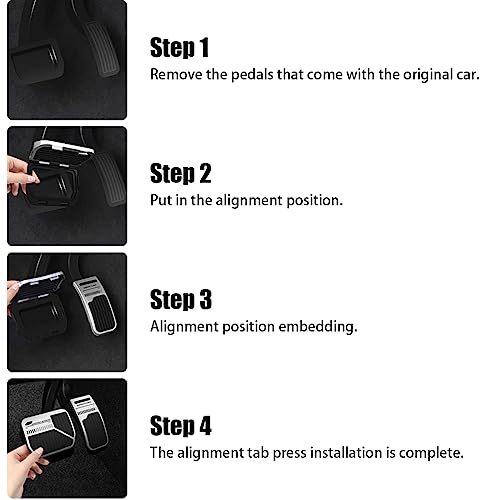 Step 1
Remove the pedals that come with the original car.

Step 2
Put in the alignment position.

Step 3
Alignment position embedding.

Step 4
The alignment tab press installation is complete.