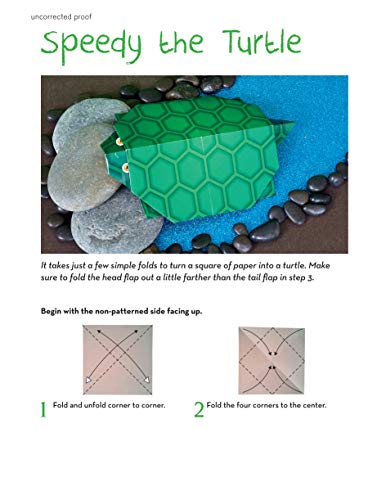 uncorrected proof

Speedy the Turtle

It takes just a few simple folds to turn a square of paper into a turtle. Make sure to fold the head flap out a little farther than the tail flap in step 3.

Begin with the non-patterned side facing up.

1 Fold and unfold corner to corner.

2 Fold the four corners to the center.