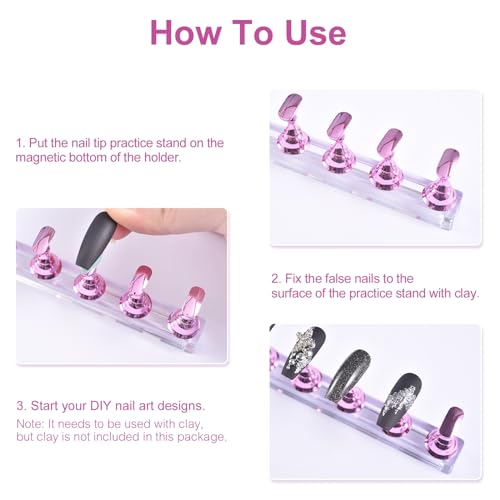 How To Use

1. Put the nail tip practice stand on the magnetic bottom of the holder.

2. Fix the false nails to the surface of the practice stand with clay.

3. Start your DIY nail art designs.

Note: It needs to be used with clay, but clay is not included in this package.