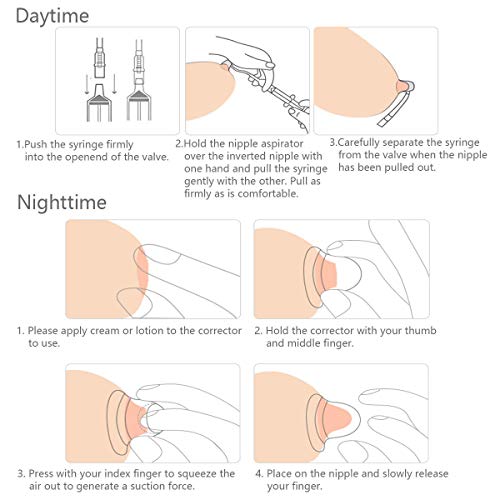 Daytime

1.Push the syringe firmly into the openend of the valve.

2.Hold the nipple aspirator over the inverted nipple with one hand and pull the syringe gently with the other. Pull as firmly as is comfortable.

3.Carefully separate the syringe from the valve when the nipple has been pulled out.

Nighttime

1. Please apply cream or lotion to the corrector to use.

2. Hold the corrector with your thumb and middle finger.

3. Press with your index finger to squeeze the air out to generate a suction force.

4. Place on the nipple and slowly release your finger.