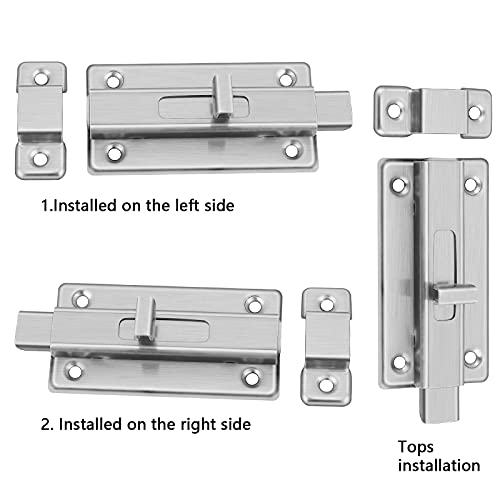 1.Installed on the left side

2. Installed on the right side

Tops installation