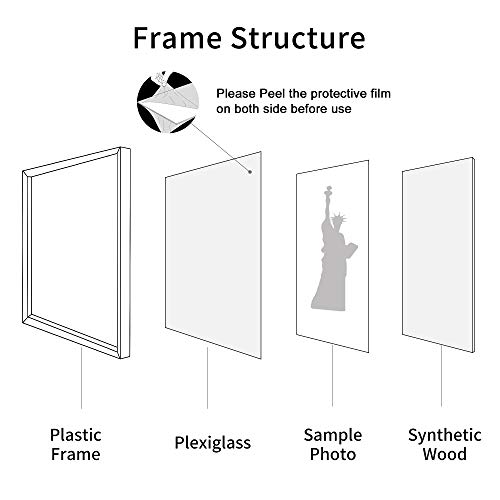 Frame Structure

Please Peel the protective film on both side before use

Plastic Frame

Plexiglass

Sample Photo

Synthetic Wood