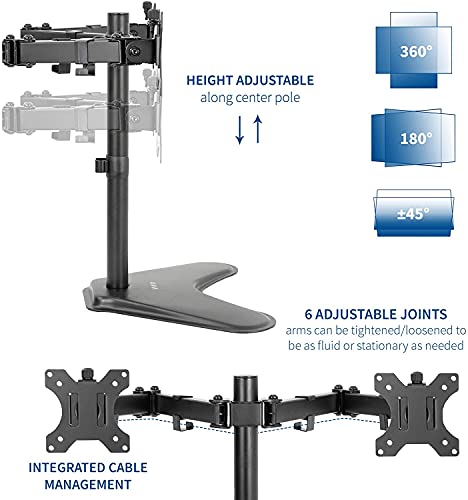 HEIGHT ADJUSTABLE
along center pole

360°

180°

±45°

6 ADJUSTABLE JOINTS
arms can be tightened/loosened to be as fluid or stationary as needed

INTEGRATED CABLE MANAGEMENT