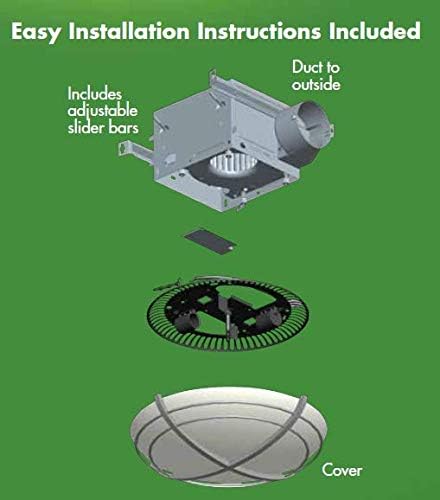 Easy Installation Instructions Included

Includes adjustable slider bars

Duct to outside

Cover