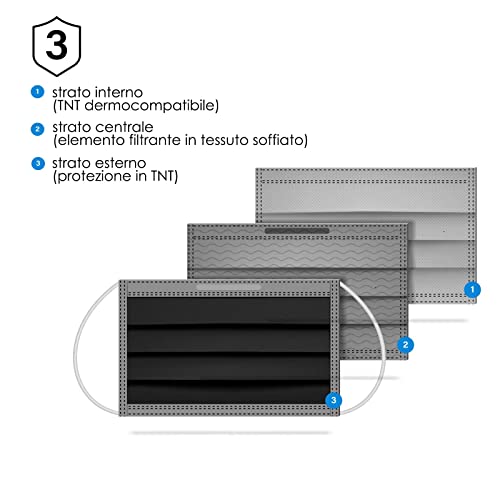 3

1 strato interno
(TNT dermocompatibile)

2 strato centrale
(elemento filtrante in tessuto soffiato)

3 strato esterno
(protezione in TNT)

1

2

3