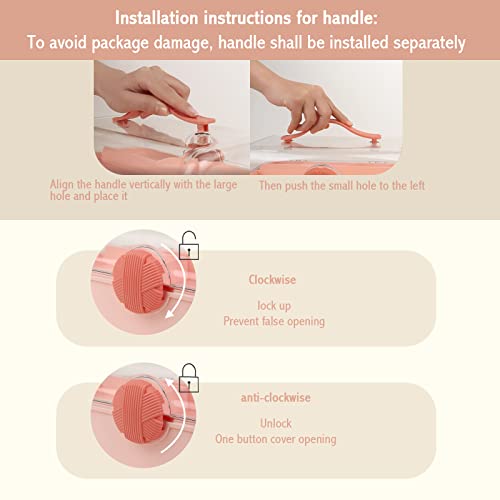 Installation instructions for handle:
To avoid package damage, handle shall be installed separately

Align the handle vertically with the large hole and place it

Then push the small hole to the left

Clockwise

lock up
Prevent false opening

anti-clockwise

Unlock
One button cover opening