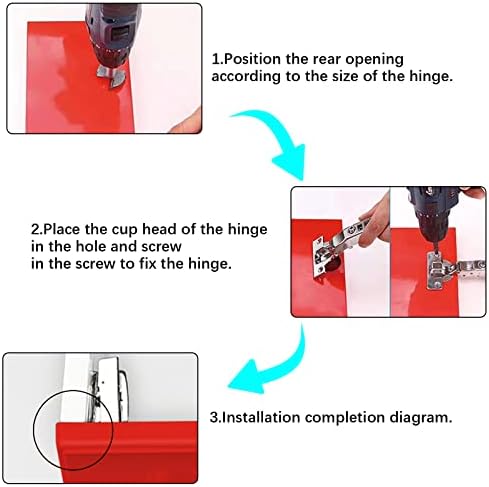 1.Position the rear opening according to the size of the hinge.

2.Place the cup head of the hinge in the hole and screw in the screw to fix the hinge.

3.Installation completion diagram.