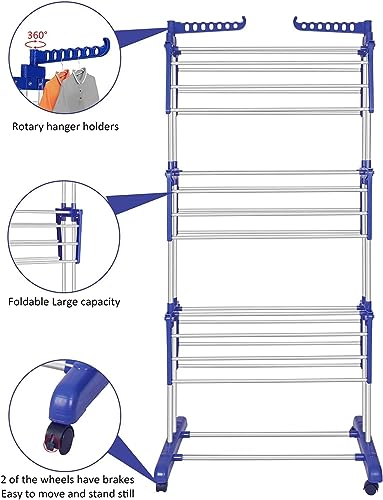 360°

Rotary hanger holders

Foldable Large capacity

2 of the wheels have brakes
Easy to move and stand still