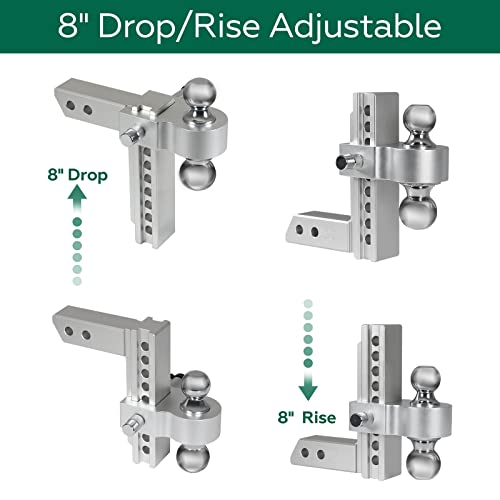 8" Drop/Rise Adjustable

8" Drop

8" Rise