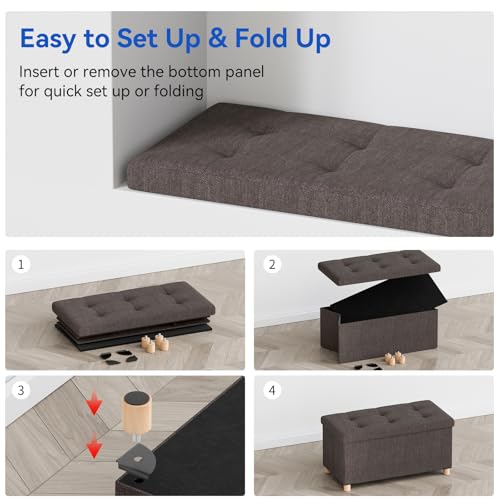 Easy to Set Up & Fold Up

Insert or remove the bottom panel for quick set up or folding

1

2

3

4