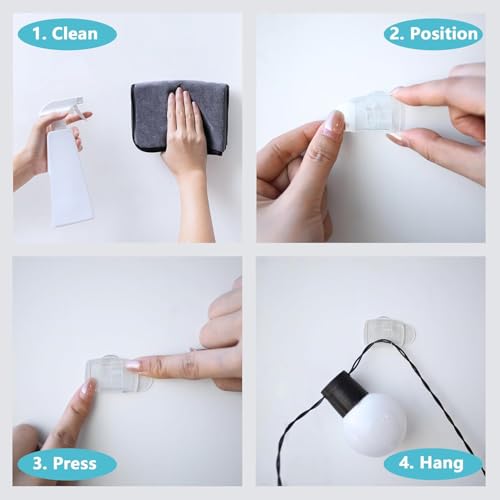 1. Clean

2. Position

3. Press

4. Hang