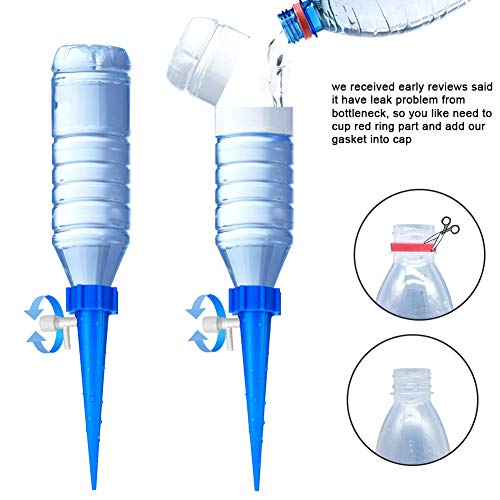 we received early reviews said it have leak problem from bottleneck, so you like need to cup red ring part and add our gasket into cap