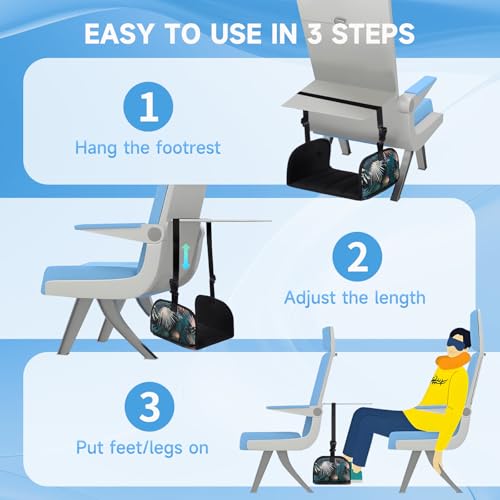 EASY TO USE IN 3 STEPS

1
Hang the footrest

2
Adjust the length

3
Put feet/legs on