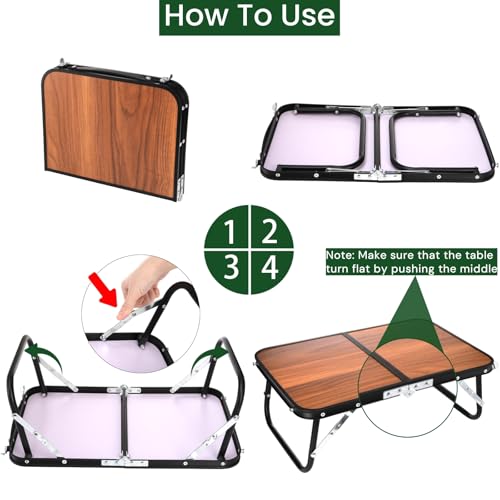 How To Use

1 2
3 4

Note: Make sure that the table turn flat by pushing the middle