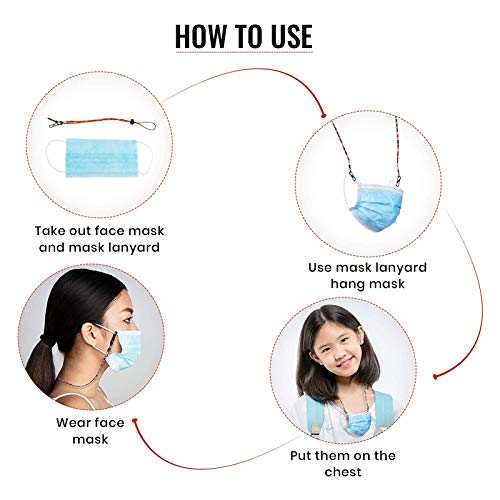 HOW TO USE

Take out face mask and mask lanyard

Use mask lanyard hang mask

Put them on the chest

Wear face mask