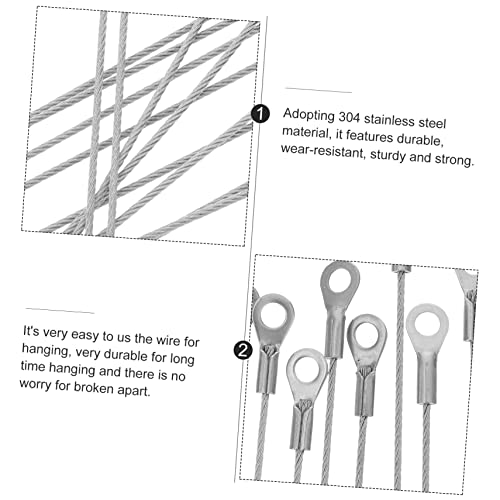 1

Adopting 304 stainless steel material, it features durable, wear-resistant, sturdy and strong.

2

It's very easy to us the wire for hanging, very durable for long time hanging and there is no worry for broken apart.