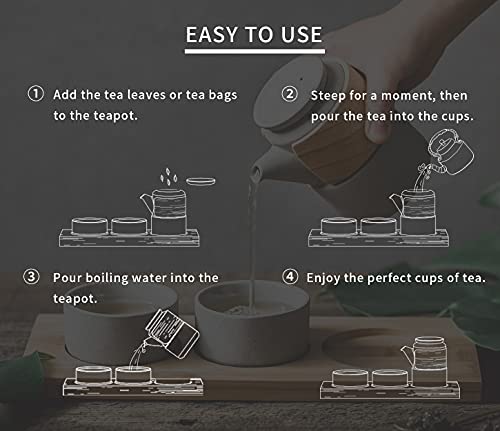 EASY TO USE

① Add the tea leaves or tea bags to the teapot.

② Steep for a moment, then pour the tea into the cups.

③ Pour boiling water into the teapot.

④ Enjoy the perfect cups of tea.