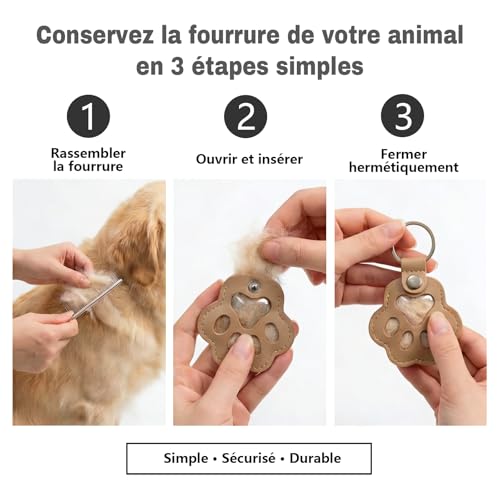 Conservez la fourrure de votre animal en 3 étapes simples

1
Rassembler la fourrure

2
Ouvrir et insérer

3
Fermer hermétiquement

Simple • Sécurisé • Durable