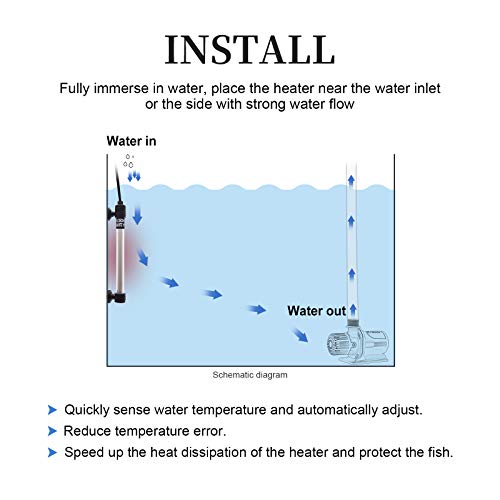 INSTALL

Fully immerse in water, place the heater near the water inlet or the side with strong water flow

Water in

Water out

Schematic diagram

Quickly sense water temperature and automatically adjust.

Reduce temperature error.

Speed up the heat dissipation of the heater and protect the fish.