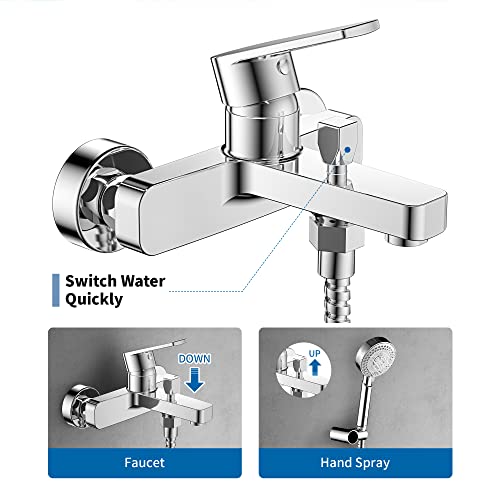 Switch Water Quickly

DOWN

Faucet

UP

Hand Spray