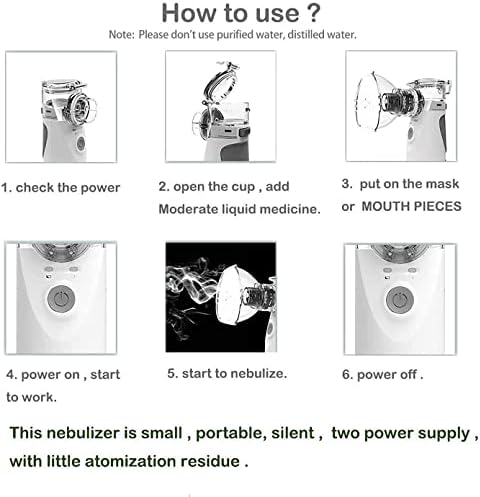 How to use ?

Note: Please don't use purified water, distilled water.

1. check the power

2. open the cup , add Moderate liquid medicine.

3. put on the mask or MOUTH PIECES

4. power on , start to work.

5. start to nebulize.

6. power off .

This nebulizer is small , portable, silent , two power supply , with little atomization residue .