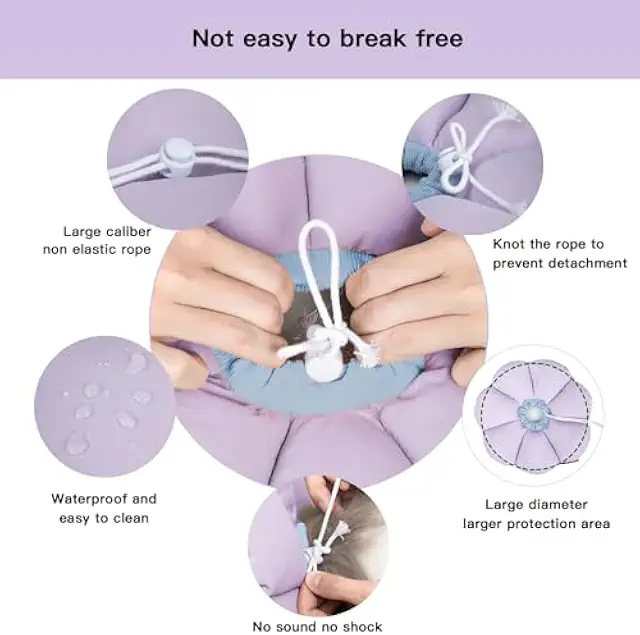 Not easy to break free

Large caliber non elastic rope

Knot the rope to prevent detachment

Waterproof and easy to clean

Large diameter larger protection area

No sound no shock