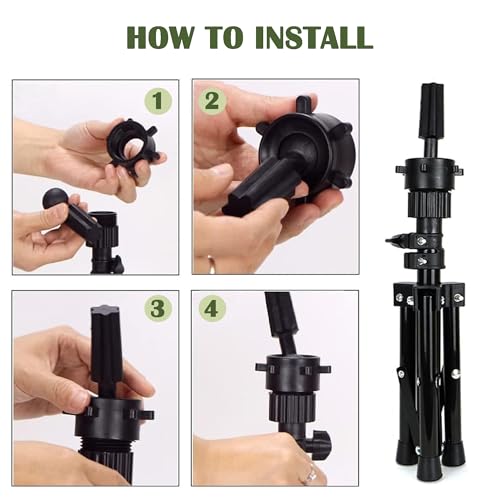 HOW TO INSTALL

1

2

3

4