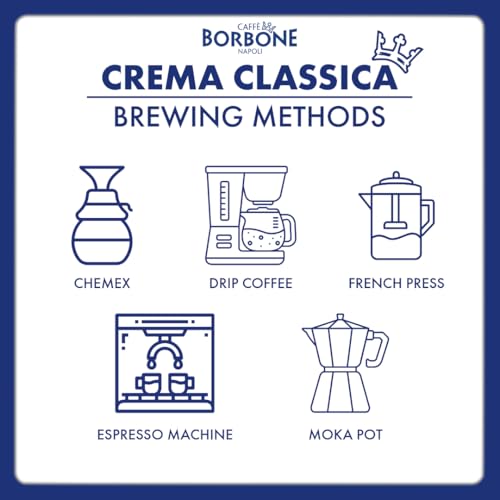 CAFFÈ BORBONE NAPOLI

CREMA CLASSICA

BREWING METHODS

CHEMEX

DRIP COFFEE

FRENCH PRESS

ESPRESSO MACHINE

MOKA POT