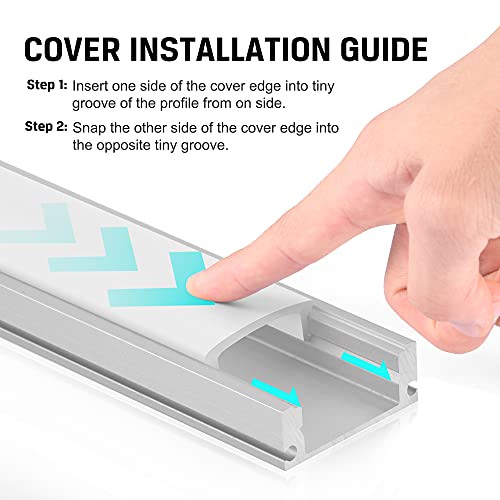 COVER INSTALLATION GUIDE

Step 1: Insert one side of the cover edge into tiny groove of the profile from on side.

Step 2: Snap the other side of the cover edge into the opposite tiny groove.