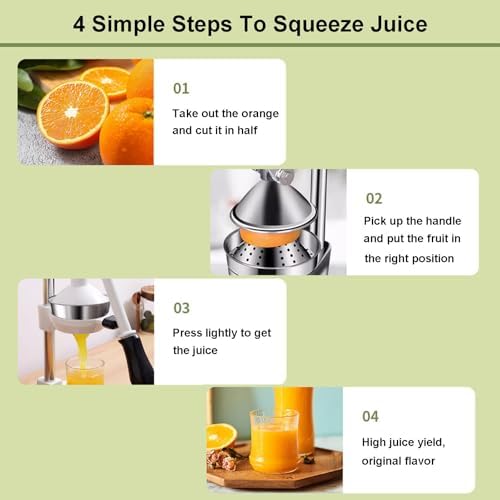 4 Simple Steps To Squeeze Juice

01

Take out the orange and cut it in half

02

Pick up the handle and put the fruit in the right position

03

Press lightly to get the juice

04

High juice yield, original flavor