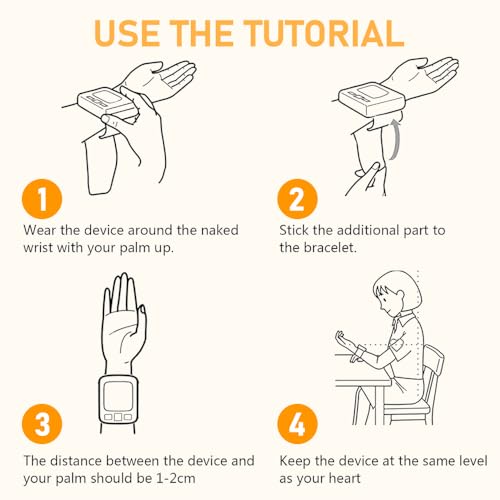 USE THE TUTORIAL

1
Wear the device around the naked wrist with your palm up.

2
Stick the additional part to the bracelet.

3
The distance between the device and your palm should be 1-2cm

4
Keep the device at the same level as your heart