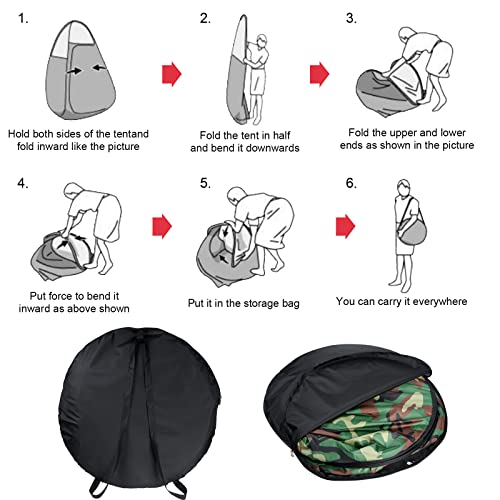 1.

Hold both sides of the tentand fold inward like the picture

2.

Fold the tent in half and bend it downwards

3.

Fold the upper and lower ends as shown in the picture

4.

Put force to bend it inward as above shown

5.

Put it in the storage bag

6.

You can carry it everywhere