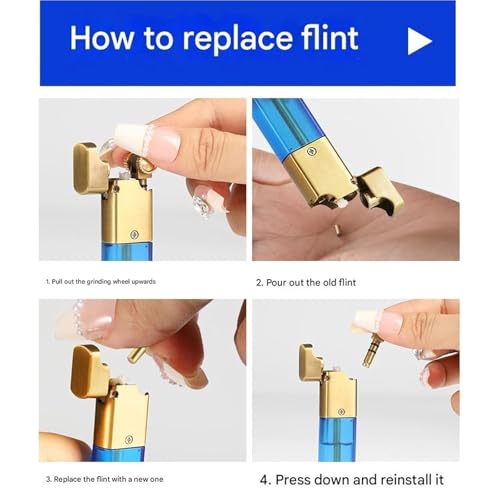 How to replace flint

1. Pull out the grinding wheel upwards

2. Pour out the old flint

3. Replace the flint with a new one

4. Press down and reinstall it