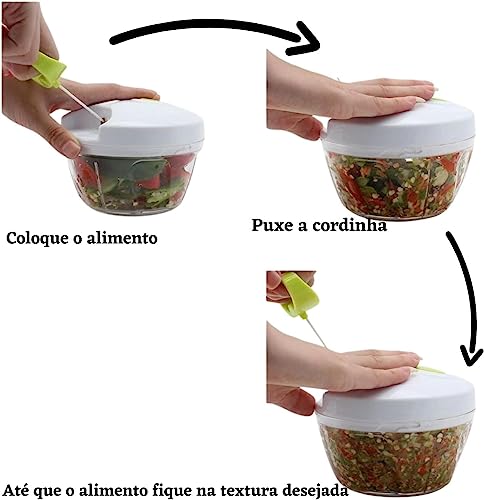 Coloque o alimento

Puxe a cordinha

Até que o alimento fique na textura desejada