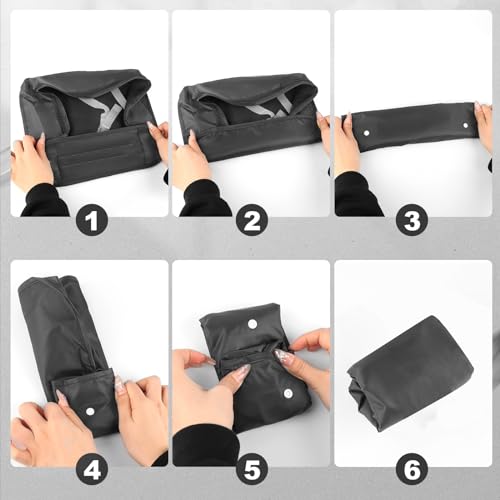 1
2
3
4
5
6