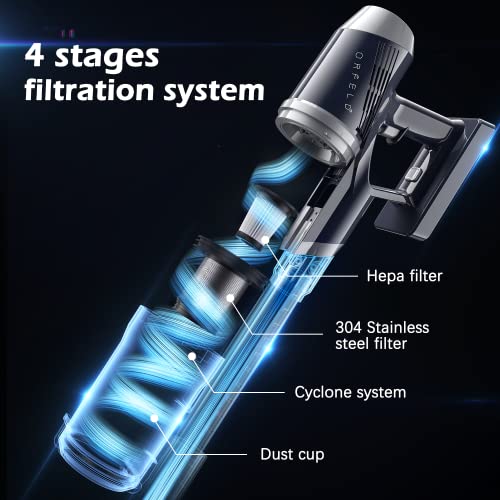 4 stages filtration system

ORFELD

Hepa filter

304 Stainless steel filter

Cyclone system

Dust cup