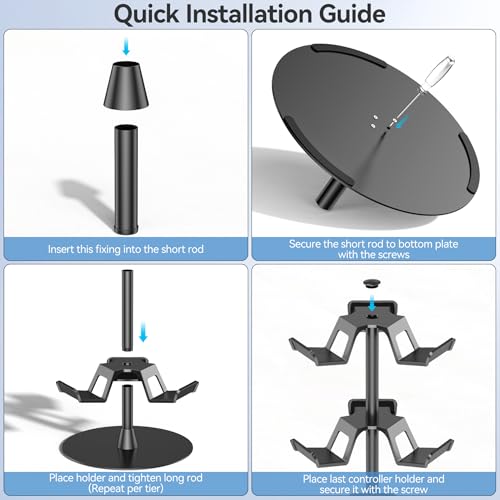 Quick Installation Guide

Insert this fixing into the short rod

Secure the short rod to bottom plate with the screws

Place holder and tighten long rod (Repeat per tier)

Place last controller holder and secure it with the screw