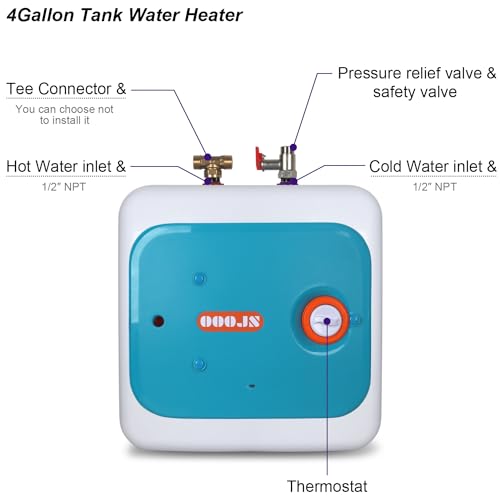 4Gallon Tank Water Heater

Tee Connector &

You can choose not to install it

Pressure relief valve & safety valve

Hot Water inlet &

1/2" NPT

Cold Water inlet &

1/2" NPT

OOOJS

Thermostat