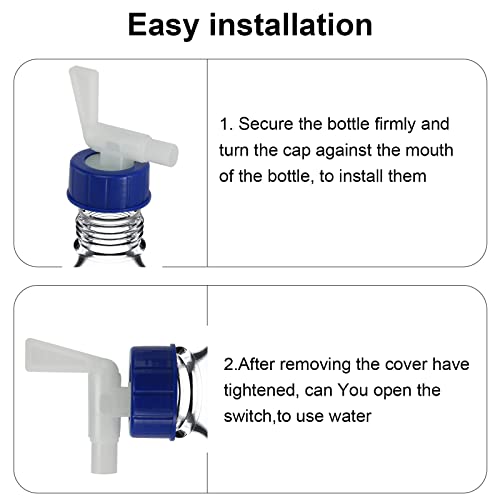 Easy installation

1. Secure the bottle firmly and turn the cap against the mouth of the bottle, to install them

2.After removing the cover have tightened, can You open the switch,to use water