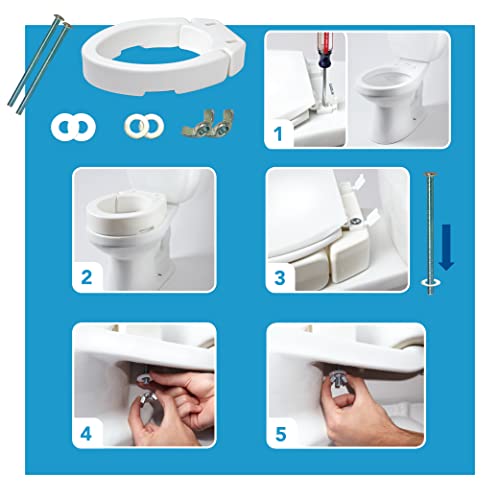 1

2

3

4

5