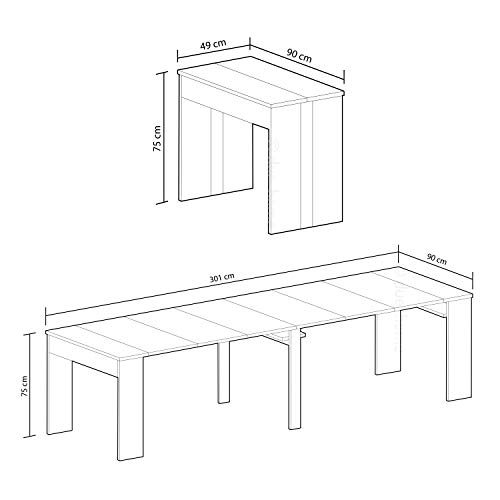 49 cm
90 cm
75 cm
301 cm
90 cm
75 cm