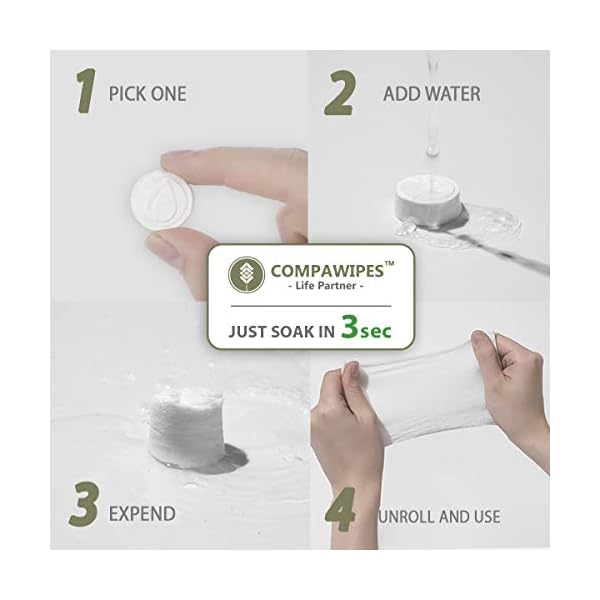 1 PICK ONE

2 ADD WATER

COMPAWIPES™
- Life Partner -

JUST SOAK IN 3sec

3 EXPEND

4 UNROLL AND USE