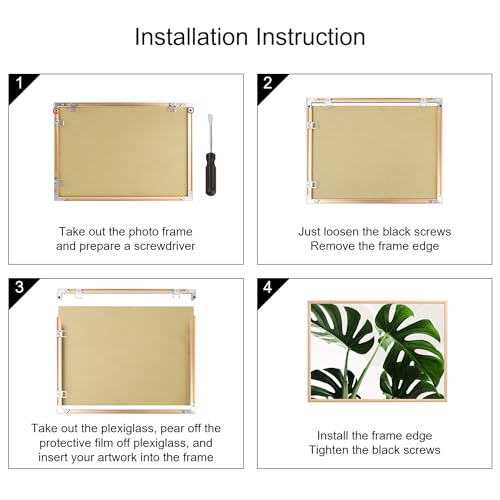 Installation Instruction

1

Take out the photo frame and prepare a screwdriver

2

Just loosen the black screws
Remove the frame edge

3

Take out the plexiglass, pear off the protective film off plexiglass, and insert your artwork into the frame

4

Install the frame edge
Tighten the black screws