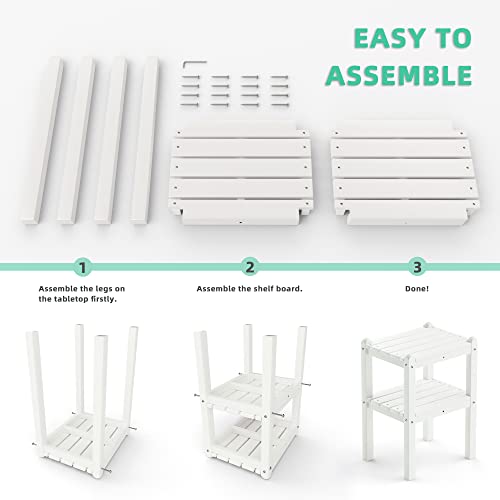 EASY TO ASSEMBLE

1
Assemble the legs on the tabletop firstly.

2
Assemble the shelf board.

3
Done!