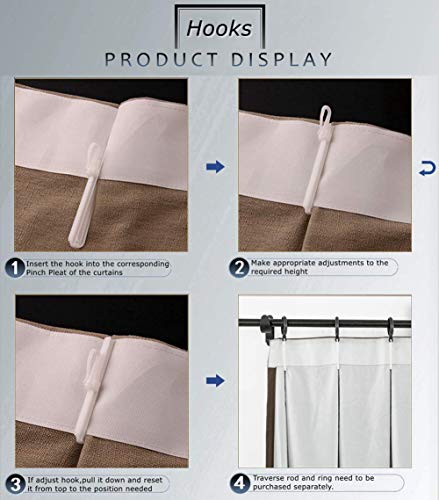 Hooks

PRODUCT DISPLAY

1 Insert the hook into the corresponding Pinch Pleat of the curtains

2 Make appropriate adjustments to the required height

3 If adjust hook,pull it down and reset it from top to the position needed

4 Traverse rod and ring need to be purchased separately.