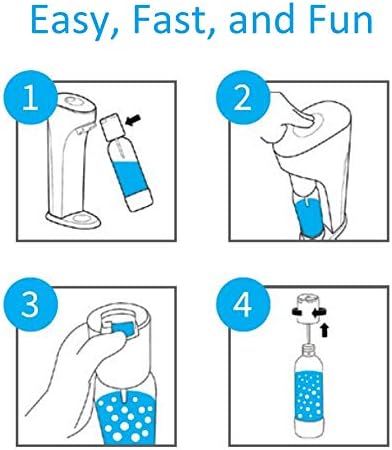 Easy, Fast, and Fun

1

2

3

4