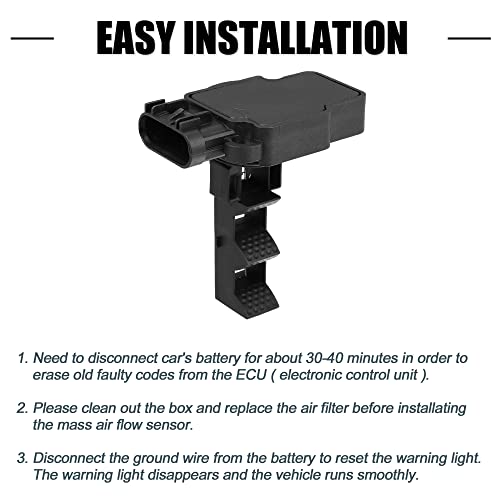 EASY INSTALLATION

1. Need to disconnect car's battery for about 30-40 minutes in order to erase old faulty codes from the ECU ( electronic control unit ).

2. Please clean out the box and replace the air filter before installating the mass air flow sensor.

3. Disconnect the ground wire from the battery to reset the warning light. The warning light disappears and the vehicle runs smoothly.