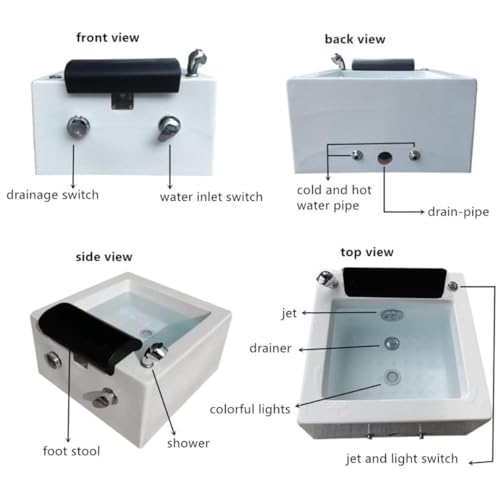 front view

drainage switch

water inlet switch

back view

cold and hot water pipe

drain-pipe

side view

foot stool

shower

top view

jet

drainer

colorful lights

jet and light switch