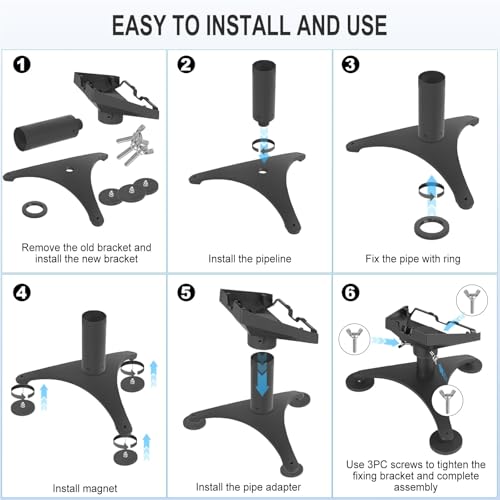 EASY TO INSTALL AND USE

1

Remove the old bracket and install the new bracket

2

Install the pipeline

3

Fix the pipe with ring

4

Install magnet

5

Install the pipe adapter

6

Use 3PC screws to tighten the fixing bracket and complete assembly