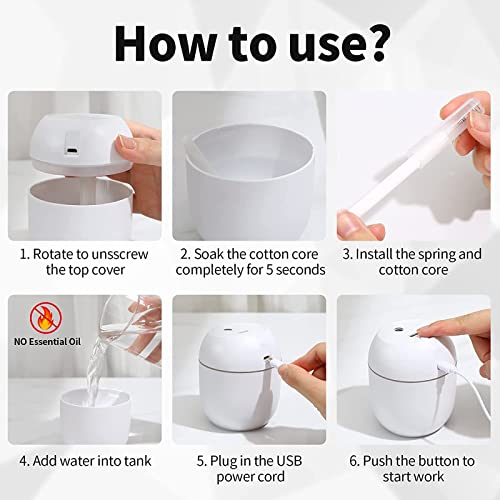 How to use?

1. Rotate to unsscrew the top cover

2. Soak the cotton core completely for 5 seconds

3. Install the spring and cotton core

NO Essential Oil

4. Add water into tank

5. Plug in the USB power cord

6. Push the button to start work